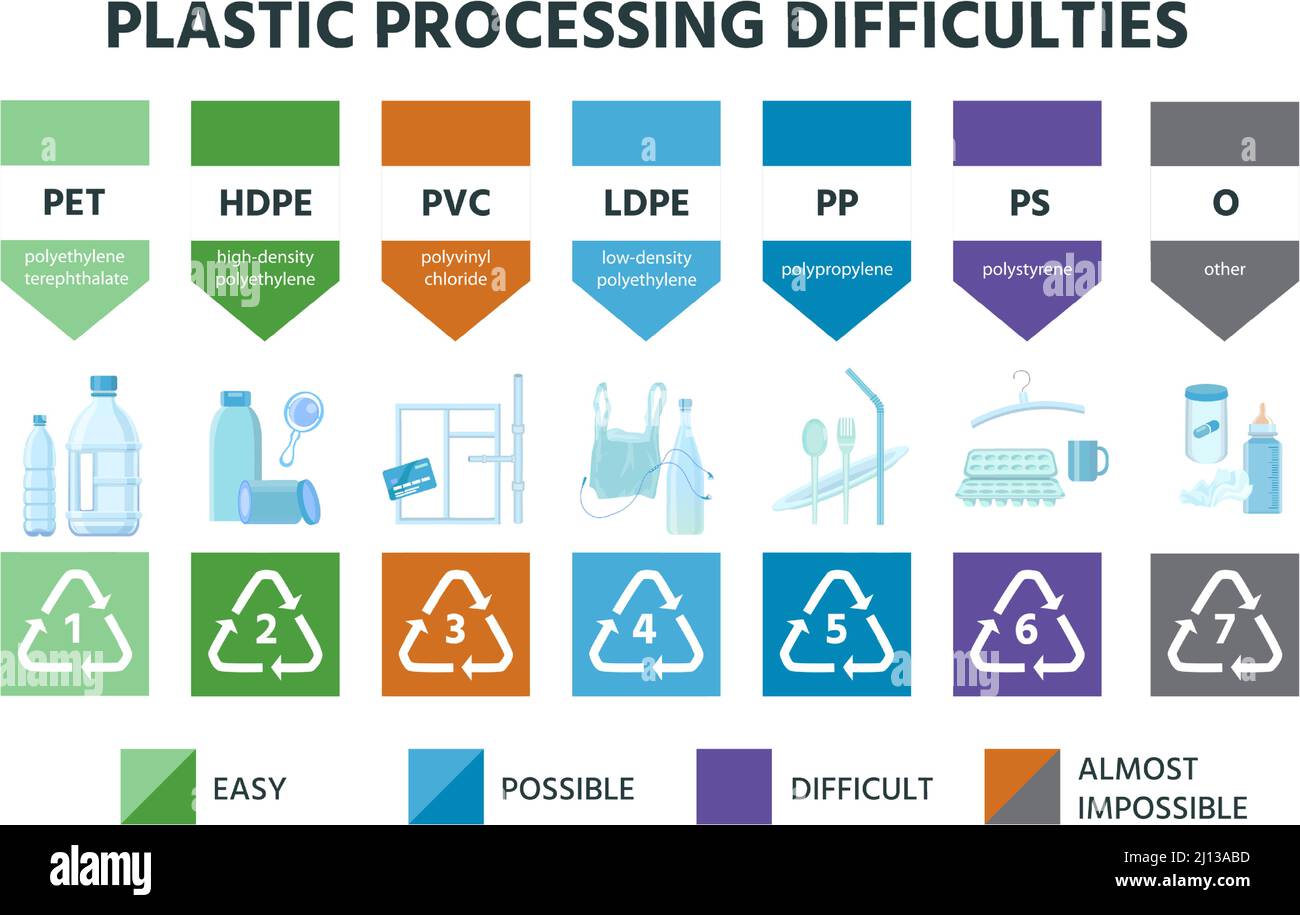 PLASTIC PROCESSING DIFFICULTIES

PET
polyethylene terephthalate

HDPE
high-density polyethylene

PVC
polyvinyl chloride

LDPE
low-density polyethylene

PP
polypropylene

PS
polystyrene

O
other

1
2
3
4
5
6
7

EASY
POSSIBLE
DIFFICULT
ALMOST IMPOSSIBLE

alamy
Image ID: 2J13ABD
www.alamy.com